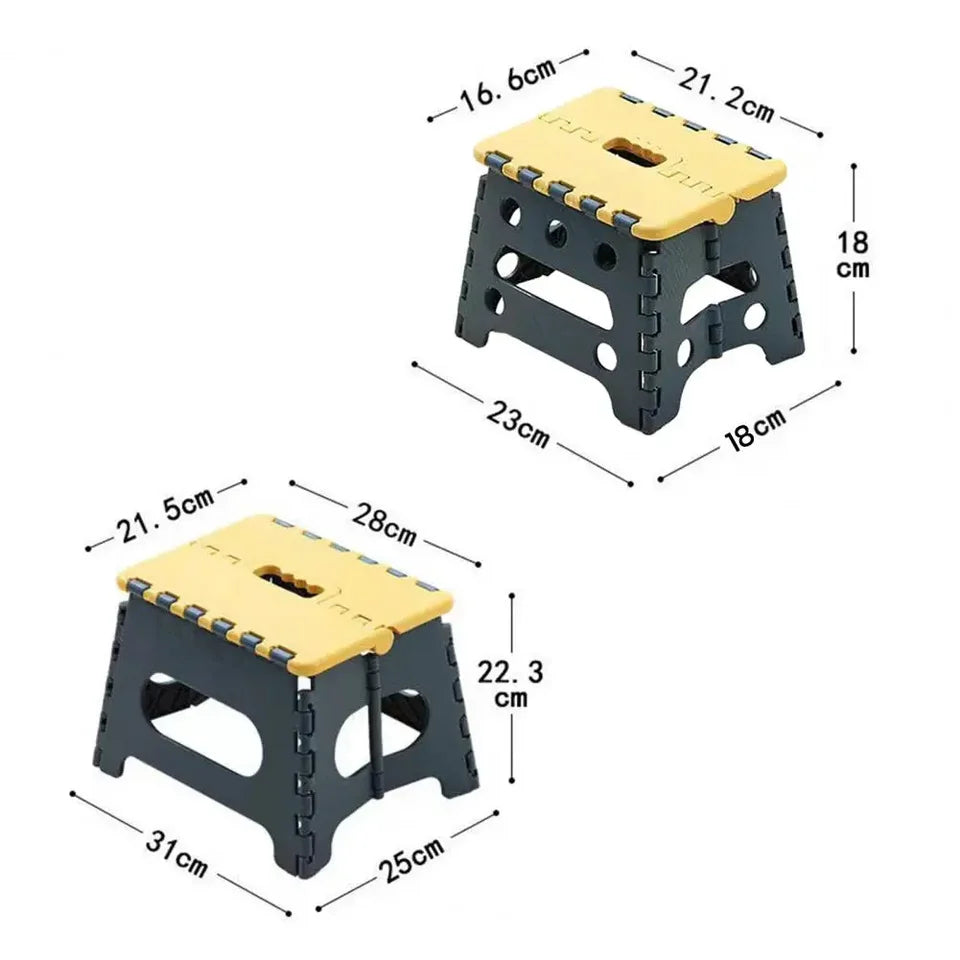 16.6cm
21.2cm
18
cm
23cm
18cm
21.5cm
28cm
22.3
cm
31cm
25cm